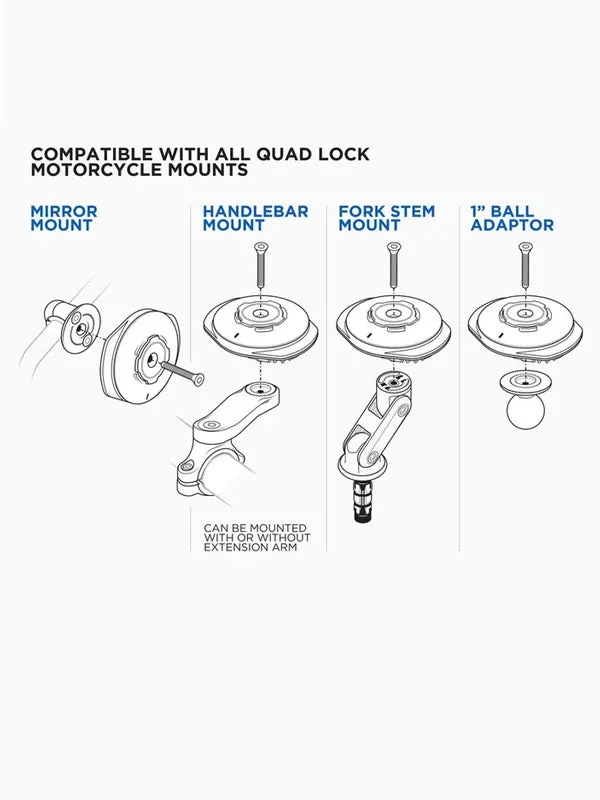 COMPATIBLE WITH ALL QUAD LOCK MOTORCYCLE MOUNTS

MIRROR MOUNT

HANDLEBAR MOUNT

CAN BE MOUNTED WITH OR WITHOUT EXTENSION ARM

FORK STEM MOUNT

1" BALL ADAPTOR